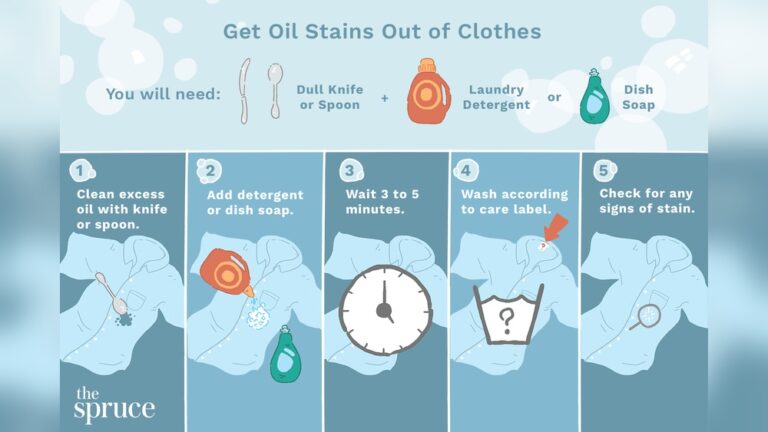 Get Oil Stains Out of Clothes

You will need: Dull Knife or Spoon + Laundry Detergent or Dish Soap

1 Clean excess oil with knife or spoon.

2 Add detergent or dish soap.

3 Wait 3 to 5 minutes.

4 Wash according to care label.

?

5 Check for any signs of stain.

the spruce